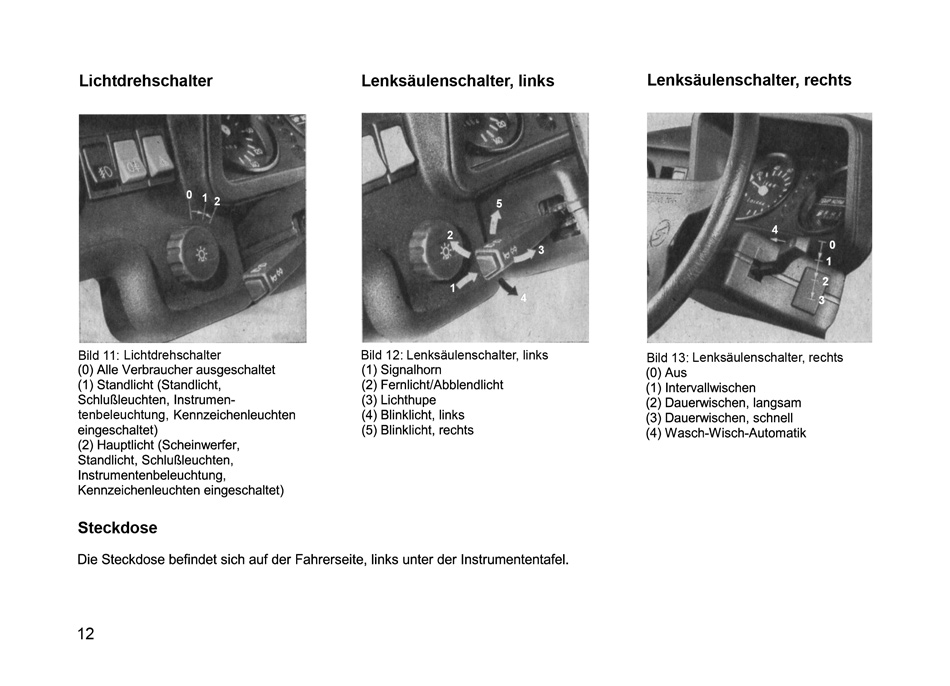 Lichtdrehschalter

0 1 2

Bild 11: Lichtdrehschalter
(0) Alle Verbraucher ausgeschaltet
(1) Standlicht (Standlicht, Schlußleuchten, Instrumentenbeleuchtung, Kennzeichenleuchten eingeschaltet)
(2) Hauptlicht (Scheinwerfer, Standlicht, Schlußleuchten, Instrumentenbeleuchtung, Kennzeichenleuchten eingeschaltet)

Lenksäulenschalter, links

5 2 3 1 4

Bild 12: Lenksäulenschalter, links
(1) Signalhorn
(2) Fernlicht/Abblendlicht
(3) Lichthupe
(4) Blinklicht, links
(5) Blinklicht, rechts

Lenksäulenschalter, rechts

4 0 1 2 3

Bild 13: Lenksäulenschalter, rechts
(0) Aus
(1) Intervallwischen
(2) Dauerwischen, langsam
(3) Dauerwischen, schnell
(4) Wasch-Wisch-Automatik

Steckdose

Die Steckdose befindet sich auf der Fahrerseite, links unter der Instrumententafel.

12